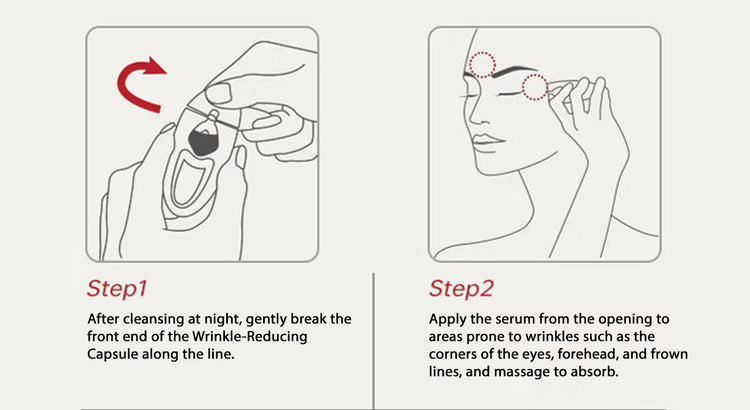 Step1

After cleansing at night, gently break the front end of the Wrinkle-Reducing Capsule along the line.

Step2

Apply the serum from the opening to areas prone to wrinkles such as the corners of the eyes, forehead, and frown lines, and massage to absorb.