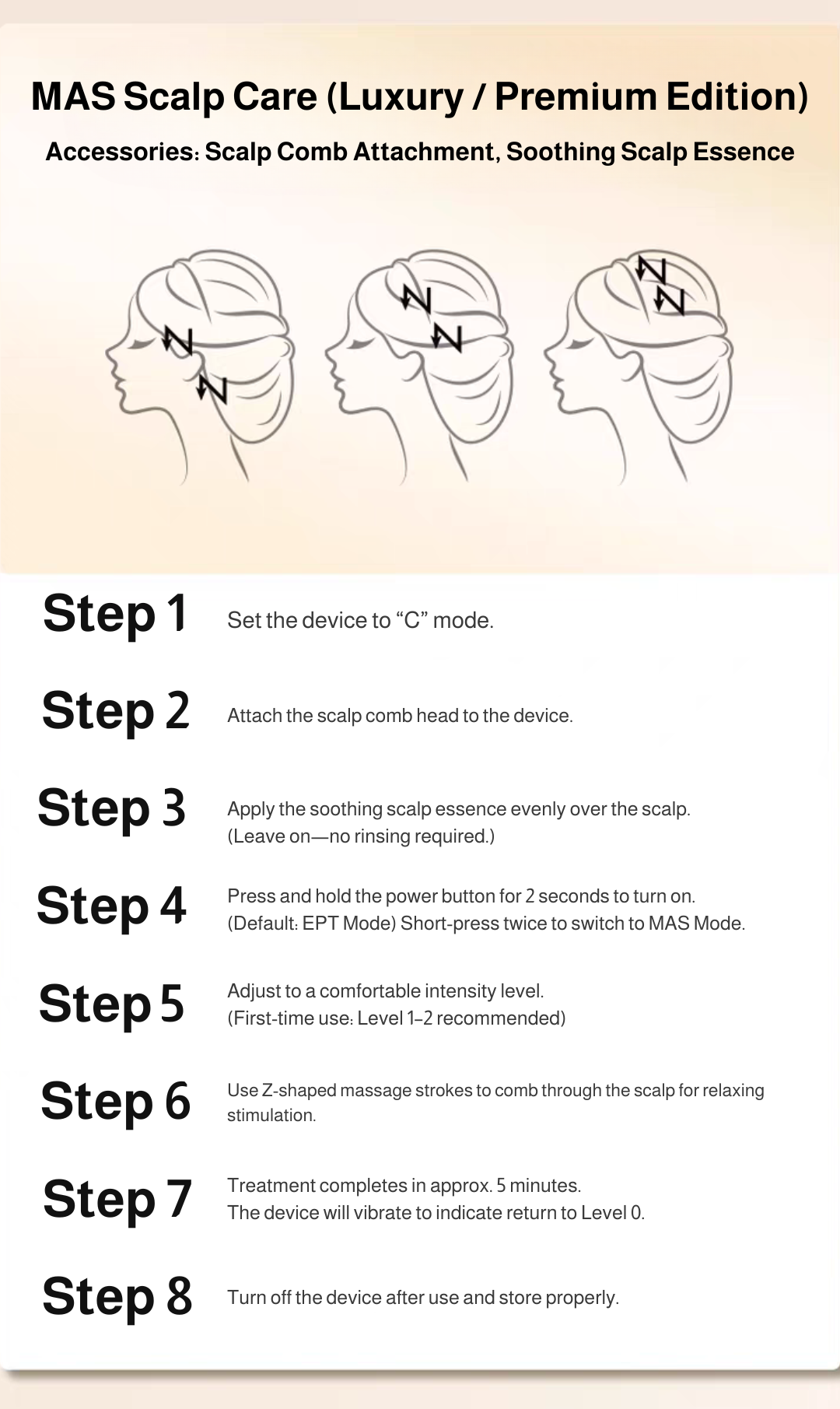 MAS Scalp Care (Luxury / Premium Edition)

Accessories: Scalp Comb Attachment, Soothing Scalp Essence

Step 1
Set the device to “C” mode.

Step 2
Attach the scalp comb head to the device.

Step 3
Apply the soothing scalp essence evenly over the scalp. (Leave on—no rinsing required.)

Step 4
Press and hold the power button for 2 seconds to turn on. (Default: EPT Mode) Short-press twice to switch to MAS Mode.

Step 5
Adjust to a comfortable intensity level. (First-time use: Level 1–2 recommended)

Step 6
Use Z-shaped massage strokes to comb through the scalp for relaxing stimulation.

Step 7
Treatment completes in approx. 5 minutes. The device will vibrate to indicate return to Level 0.

Step 8
Turn off the device after use and store properly.