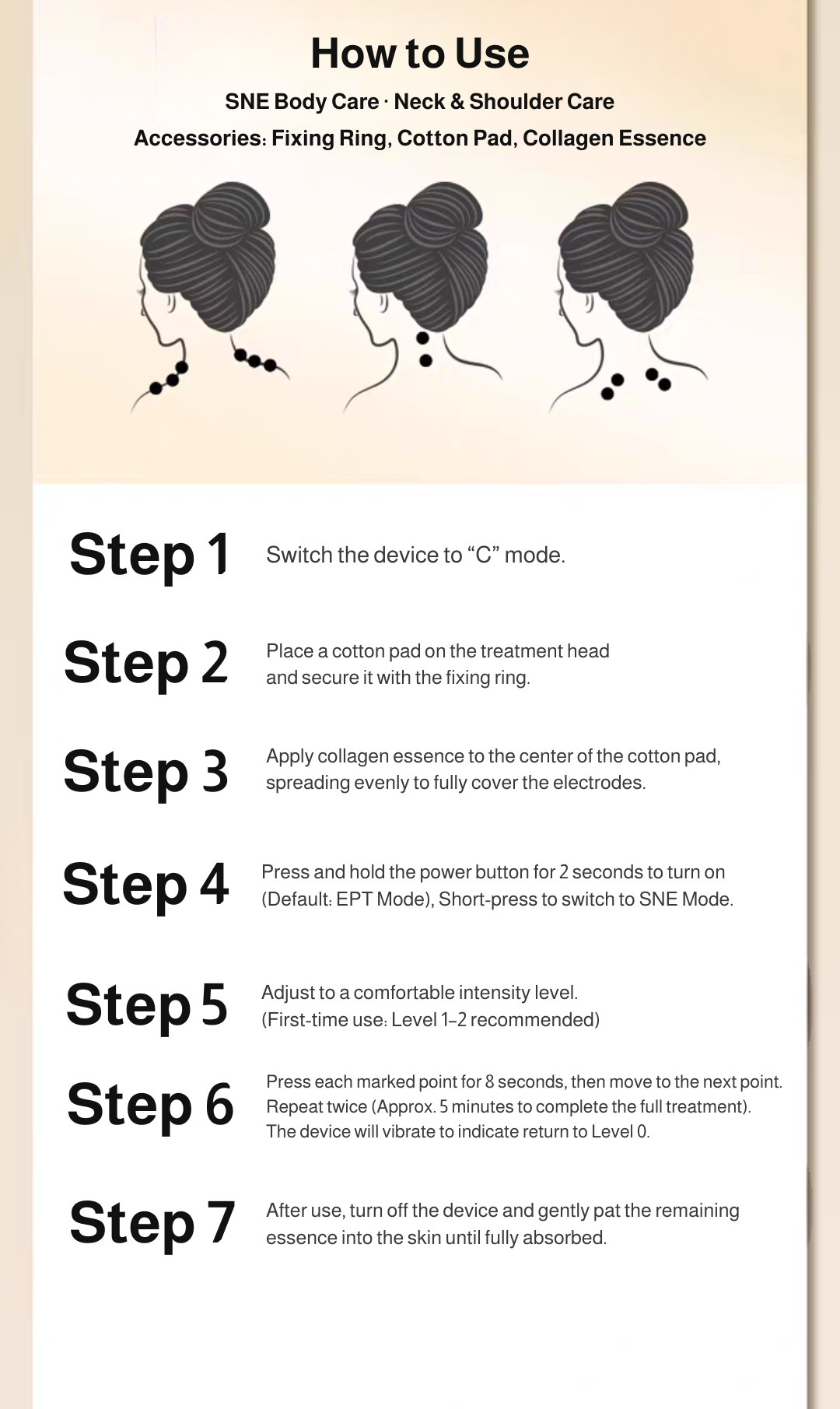 How to Use

SNE Body Care · Neck & Shoulder Care

Accessories: Fixing Ring, Cotton Pad, Collagen Essence

Step 1 Switch the device to “C” mode.

Step 2 Place a cotton pad on the treatment head and secure it with the fixing ring.

Step 3 Apply collagen essence to the center of the cotton pad, spreading evenly to fully cover the electrodes.

Step 4 Press and hold the power button for 2 seconds to turn on (Default: EPT Mode), Short-press to switch to SNE Mode.

Step 5 Adjust to a comfortable intensity level. (First-time use: Level 1–2 recommended)

Step 6 Press each marked point for 8 seconds, then move to the next point. Repeat twice (Approx. 5 minutes to complete the full treatment). The device will vibrate to indicate return to Level 0.

Step 7 After use, turn off the device and gently pat the remaining essence into the skin until fully absorbed.