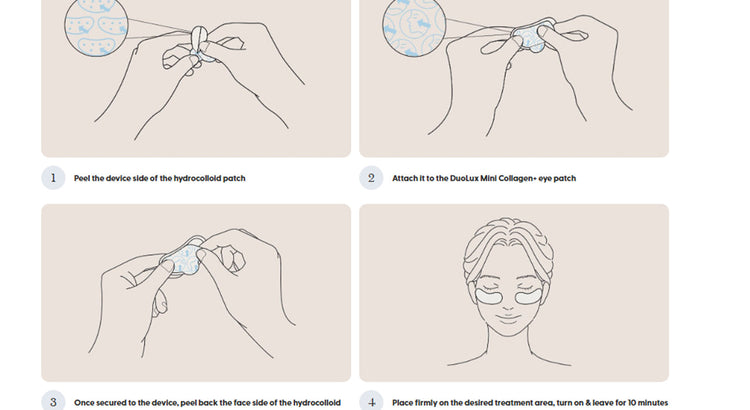 1 Peel the device side of the hydrocolloid patch

2 Attach it to the DuoLux Mini Collagen+ eye patch

3 Once secured to the device, peel back the face side of the hydrocolloid

4 Place firmly on the desired treatment area, turn on & leave for 10 minutes