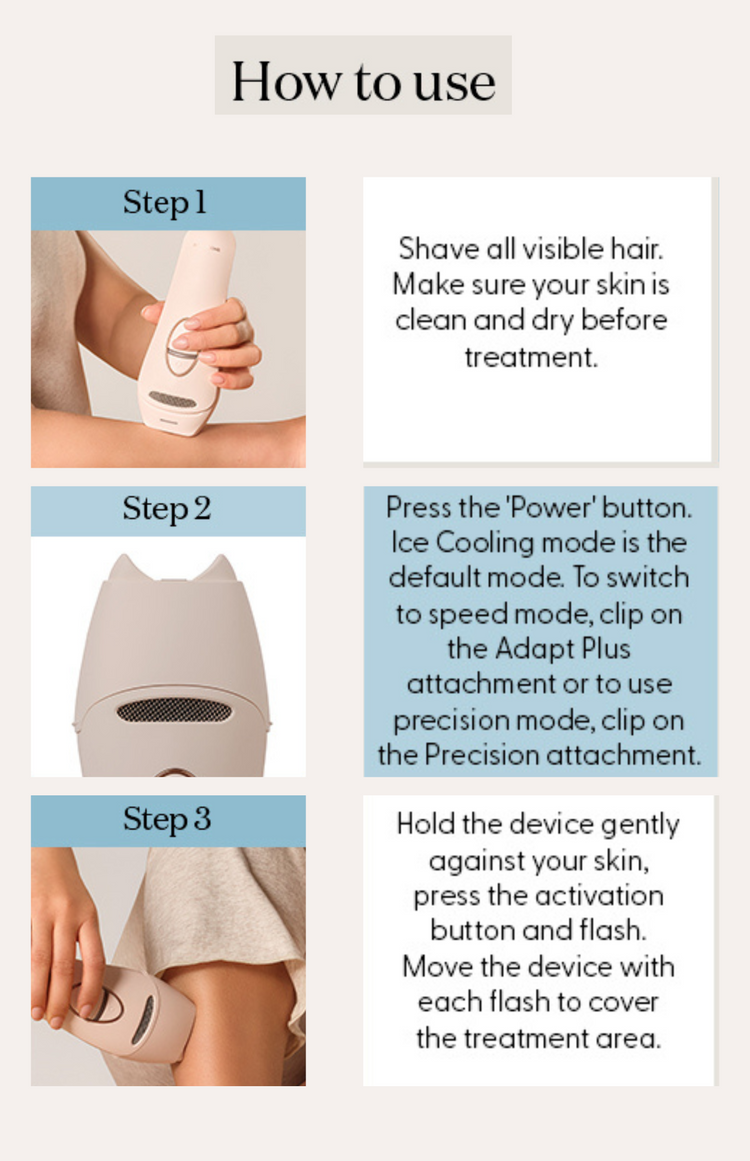 How to use

Step 1

Shave all visible hair. Make sure your skin is clean and dry before treatment.

Step 2

Press the 'Power' button. Ice Cooling mode is the default mode. To switch to speed mode, clip on the Adapt Plus attachment or to use precision mode, clip on the Precision attachment.

Step 3

Hold the device gently against your skin, press the activation button and flash. Move the device with each flash to cover the treatment area.